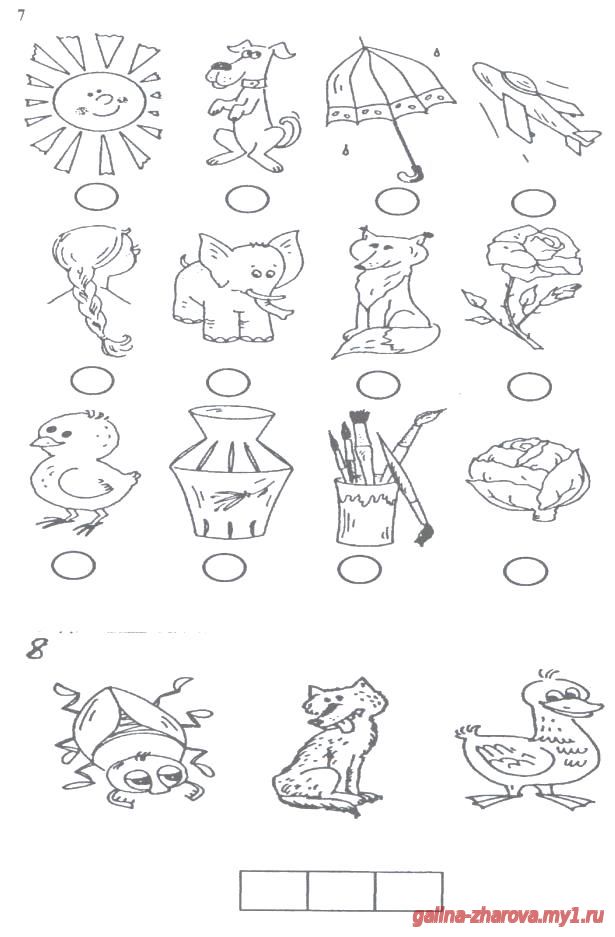 7

8

galina-zharova.my1.ru